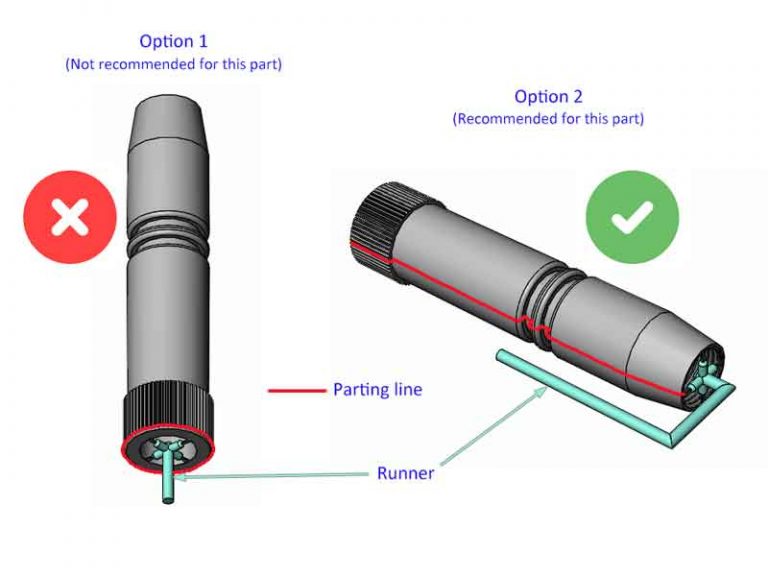 Option 1
(Not recommended for this part)

Option 2
(Recommended for this part)

Parting line

Runner