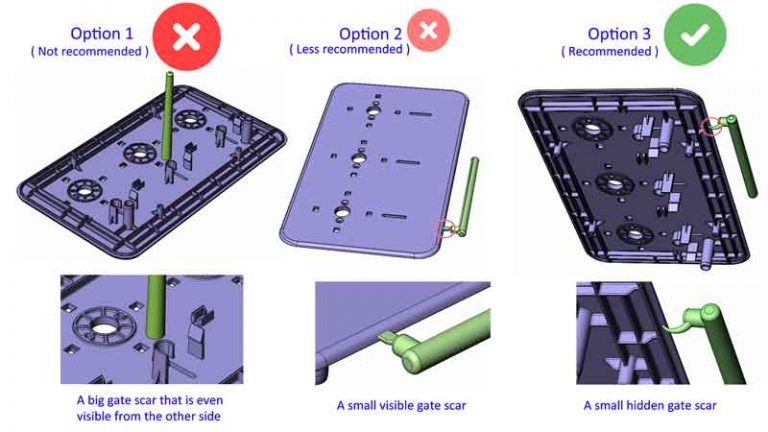 Option 1
( Not recommended )

Option 2
( Less recommended )

Option 3
( Recommended )

A big gate scar that is even visible from the other side

A small visible gate scar

A small hidden gate scar